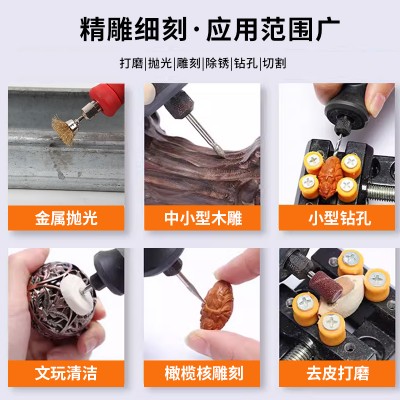 精雕细刻·应用范围广

打磨|抛光|雕刻|除锈|钻孔|切割

金属抛光

中小型木雕

小型钻孔

文玩清洁

橄榄核雕刻

去皮打磨