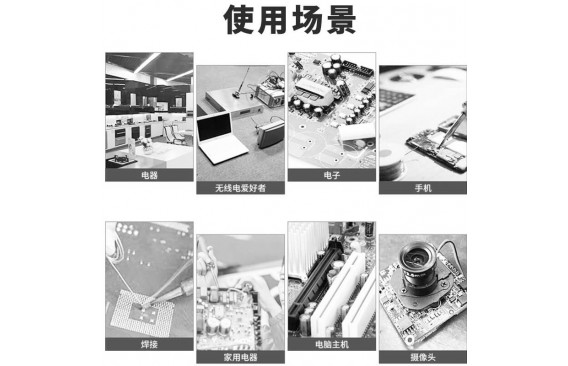 使用场景

电器

无线电爱好者

电子

手机

焊接

家用电器

电脑主机

摄像头