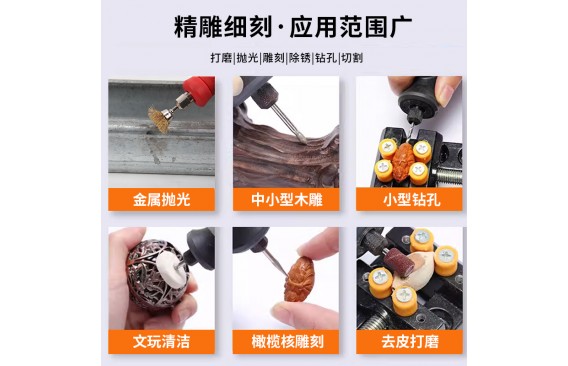 精雕细刻·应用范围广

打磨|抛光|雕刻|除锈|钻孔|切割

金属抛光

中小型木雕

小型钻孔

文玩清洁

橄榄核雕刻

去皮打磨