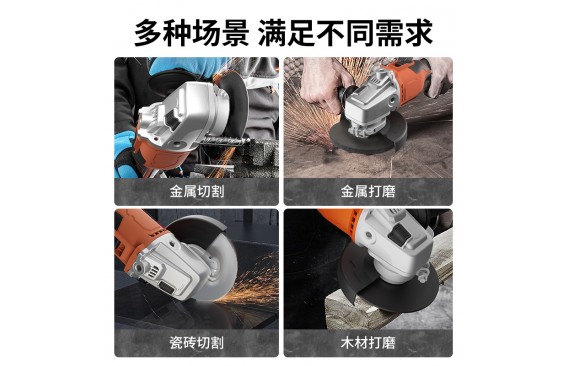 多种场景 满足不同需求

金属切割

金属打磨

瓷砖切割

木材打磨