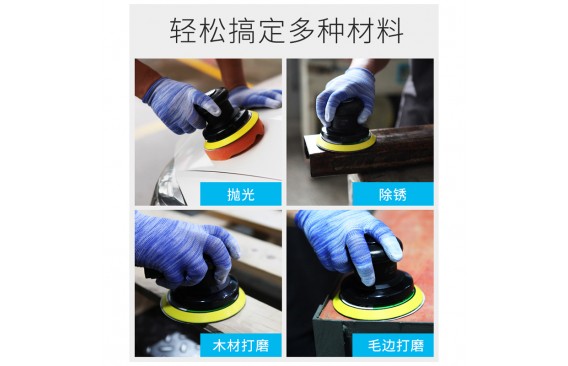 轻松搞定多种材料

抛光

除锈

木材打磨

毛边打磨