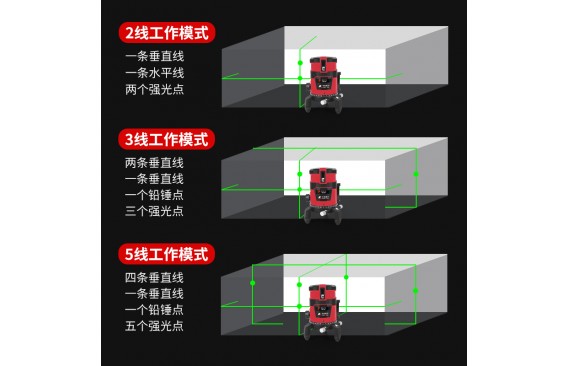 2线工作模式
一条垂直线
一条水平线
两个强光点

3线工作模式
两条垂直线
一条垂直线
一个铅锤点
三个强光点

5线工作模式
四条垂直线
一条垂直线
一个铅锤点
五个强光点