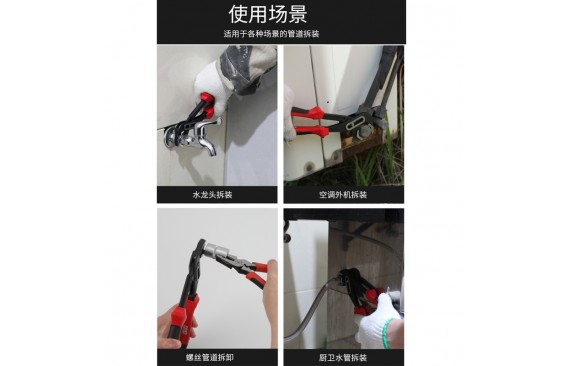 使用场景

适用于各种场景的管道拆装

水龙头拆装

空调外机拆装

螺丝管道拆卸

厨卫水管拆装