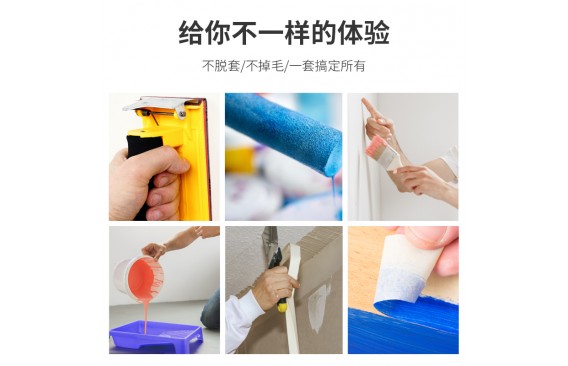 给你不一样的体验

不脱套/不掉毛/一套搞定所有